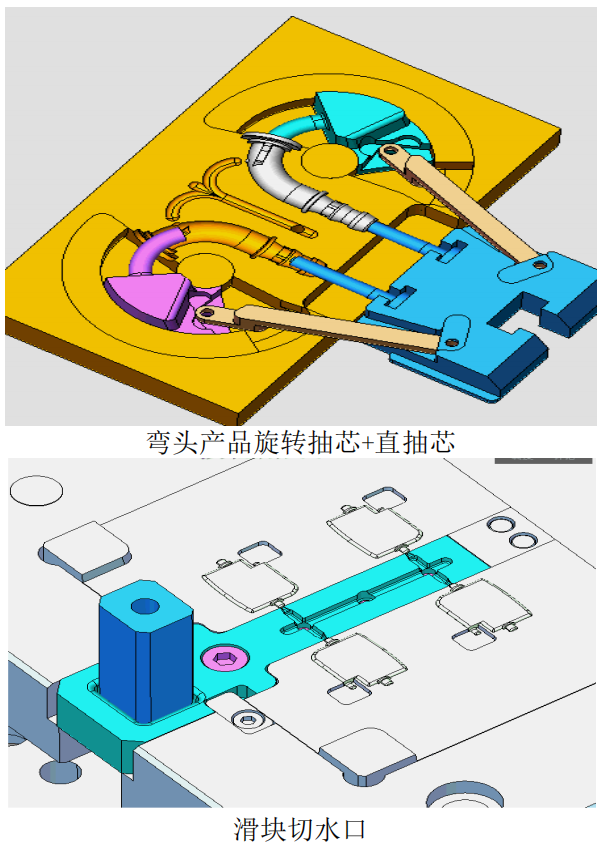 弯头产品旋转抽芯+直抽芯

滑块切水口